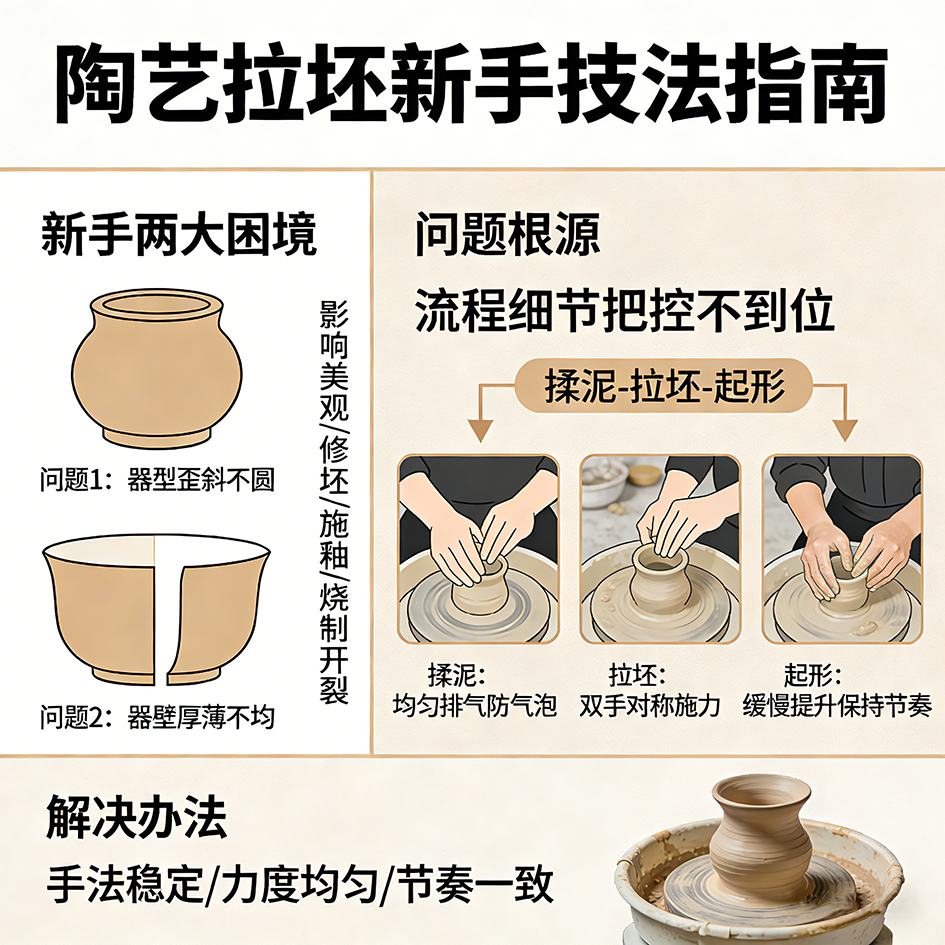 陶艺拉坯新手技法指南

新手两大困境

问题1：器型歪斜不圆

问题2：器壁厚薄不均

影响美观/修坯/施釉/烧制开裂

问题根源

流程细节把控不到位

揉泥-拉坯-起形

揉泥：
均匀排气防气泡

拉坯：
双手对称施力

起形：
缓慢提升保持节奏

解决办法

手法稳定/力度均匀/节奏一致